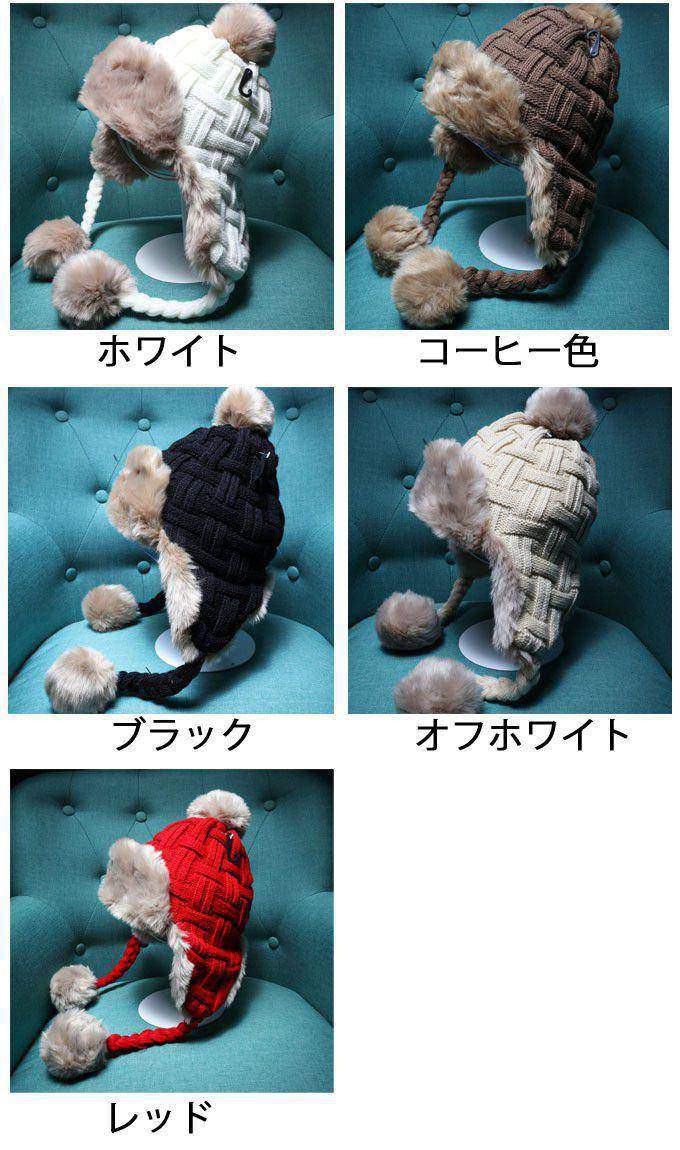 ホワイト

コーヒー色

ブラック

オフホワイト

レッド