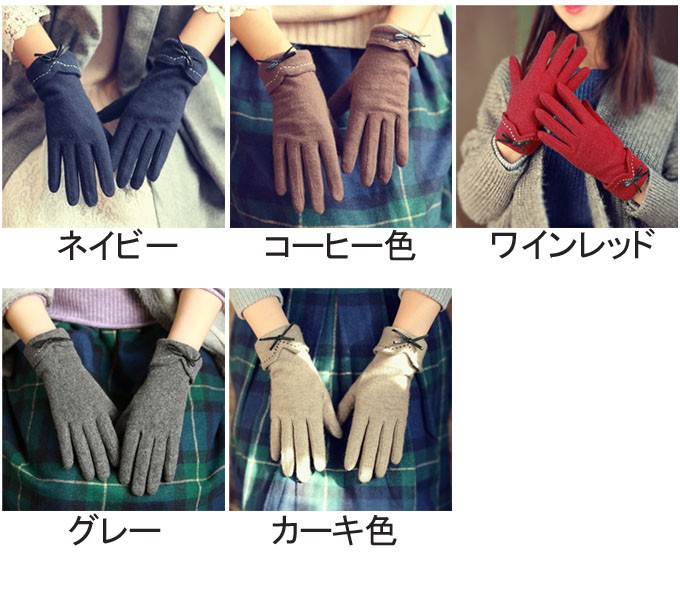 ネイビー

コーヒー色

ワインレッド

グレー

カーキ色