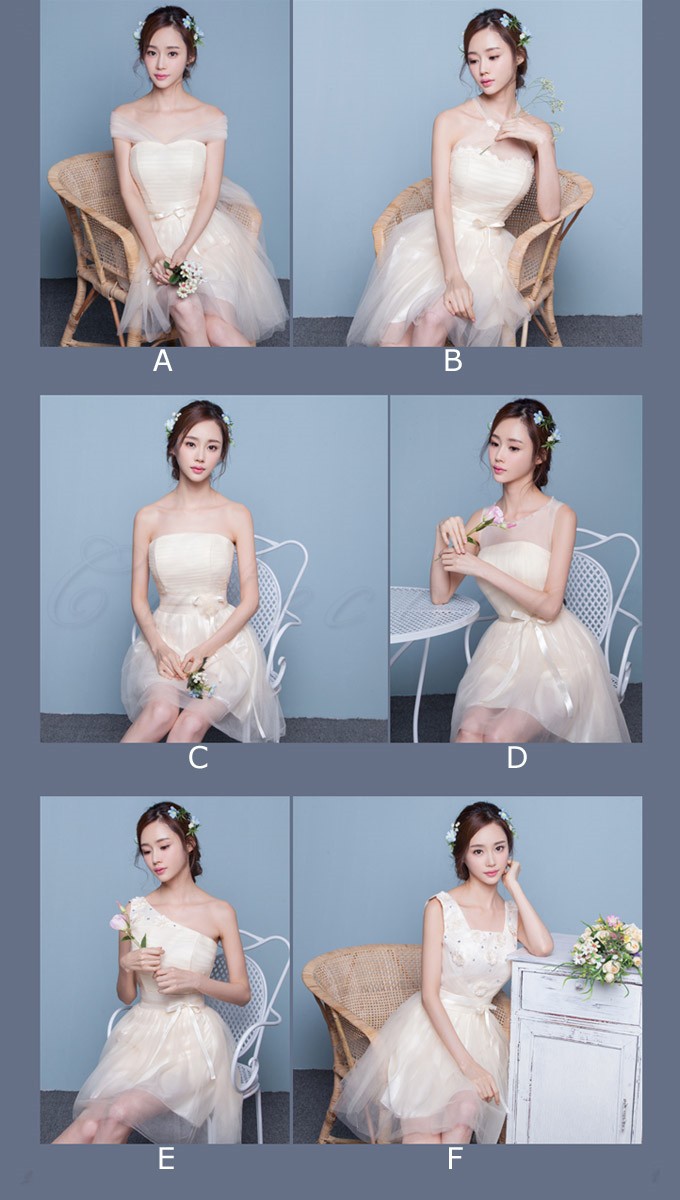 A
B
C
D
E
F