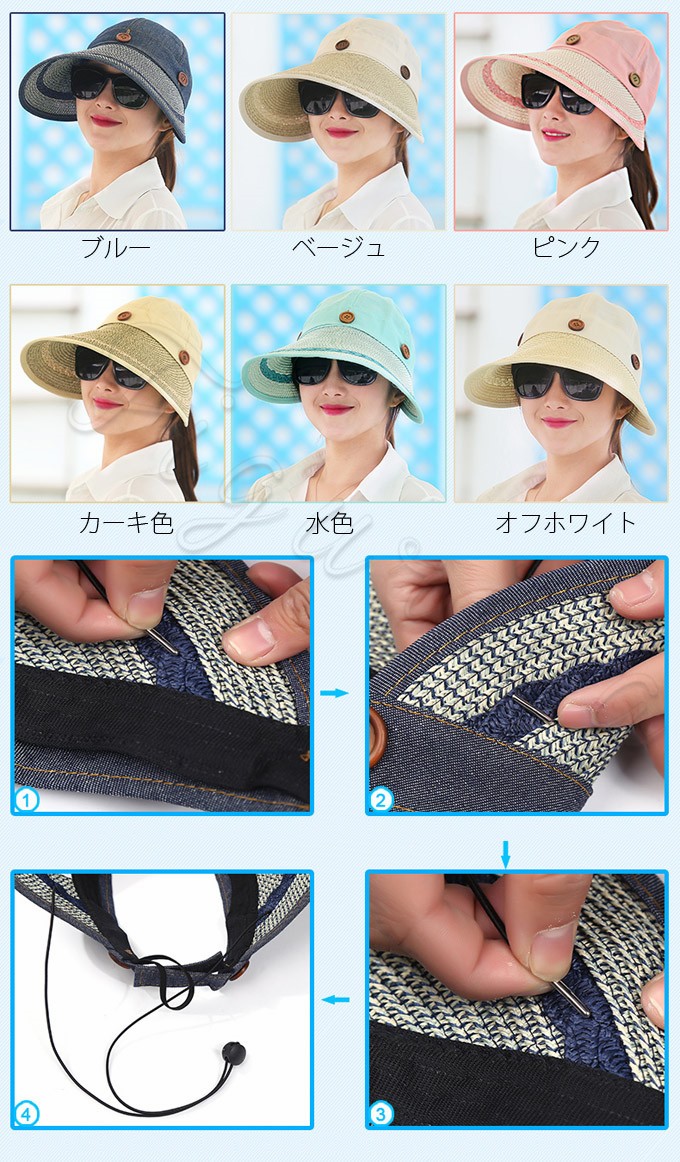 ブルー
ベージュ
ピンク
カーキ色
水色
オフホワイト
1
2
3
4